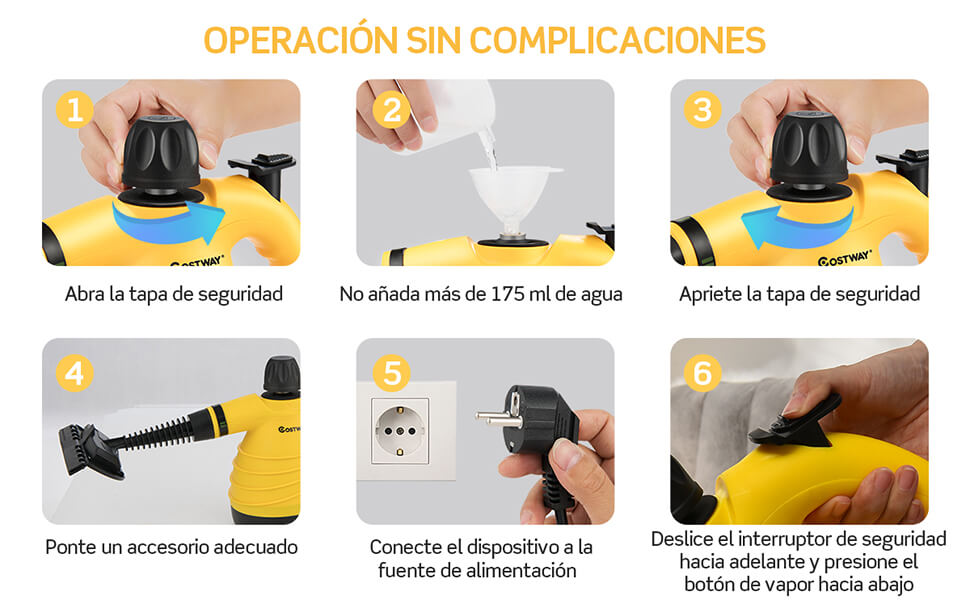 OPERACIÓN SIN COMPLICACIONES

1
COSTWAY
Abra la tapa de seguridad

2
No añada más de 175 ml de agua

3
COSTWAY
Apriete la tapa de seguridad

4
COSTWAY
Ponte un accesorio adecuado

5
Conecte el dispositivo a la fuente de alimentación

6
Deslice el interruptor de seguridad hacia adelante y presione el botón de vapor hacia abajo